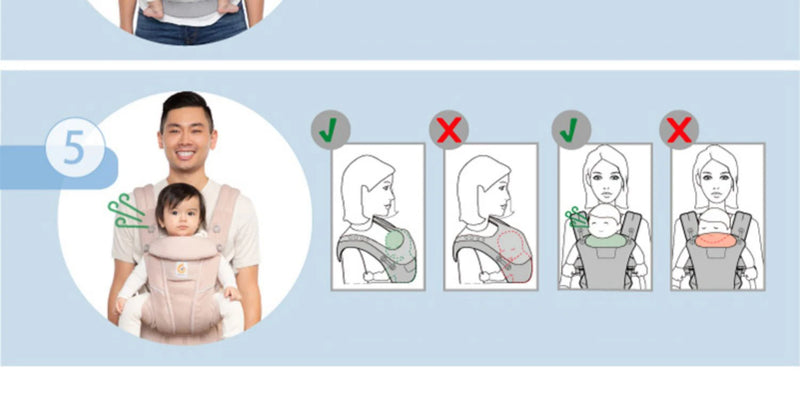 5