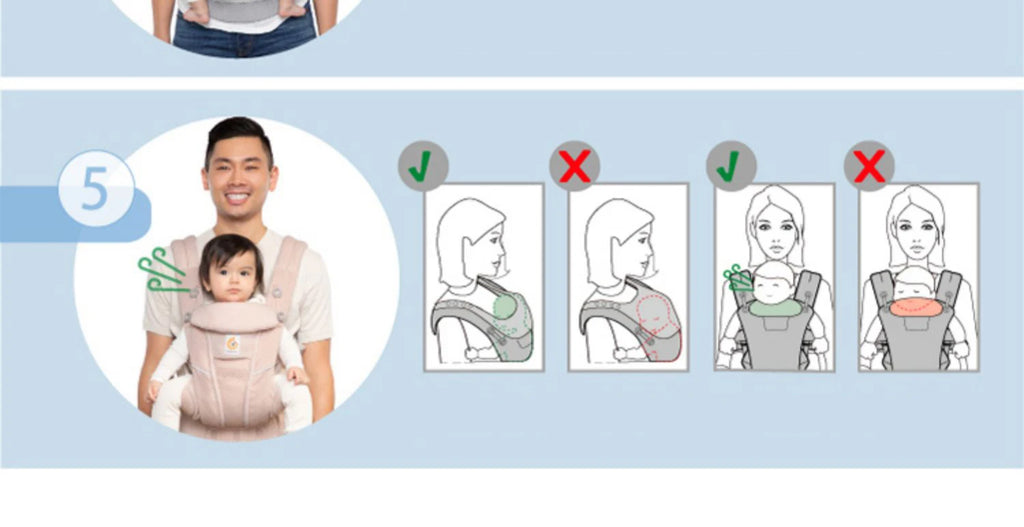 5