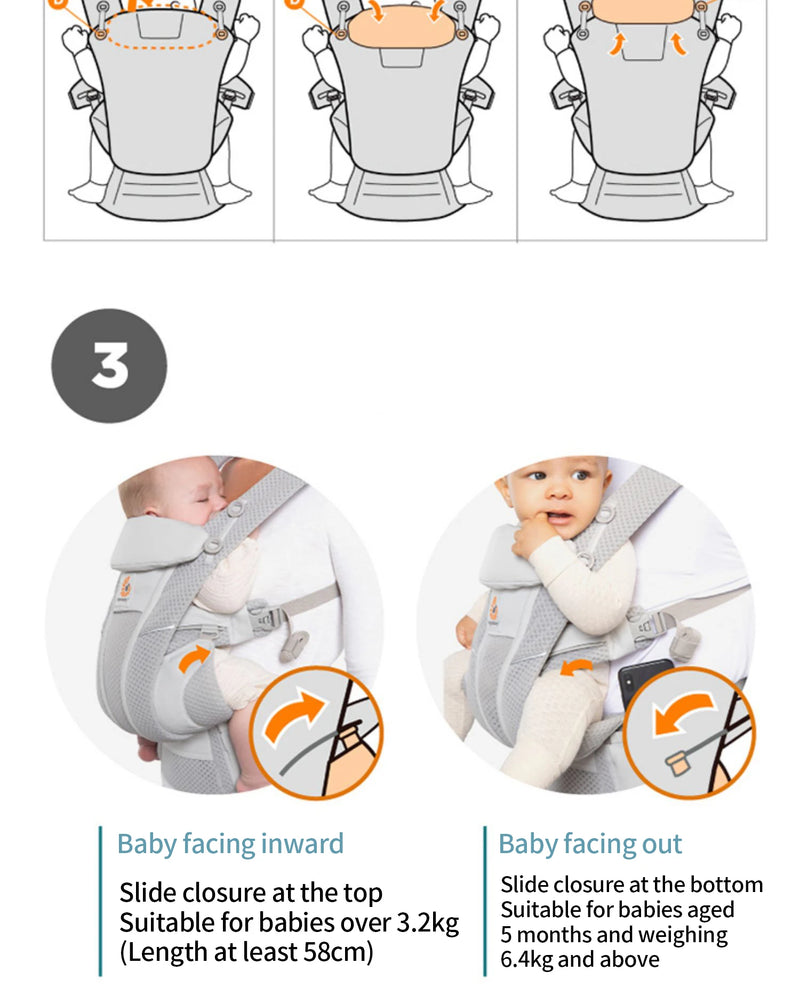 3

Baby facing inward

Slide closure at the top
Suitable for babies over 3.2kg
(Length at least 58cm)

Baby facing out

Slide closure at the bottom
Suitable for babies aged 5 months and weighing 6.4kg and above