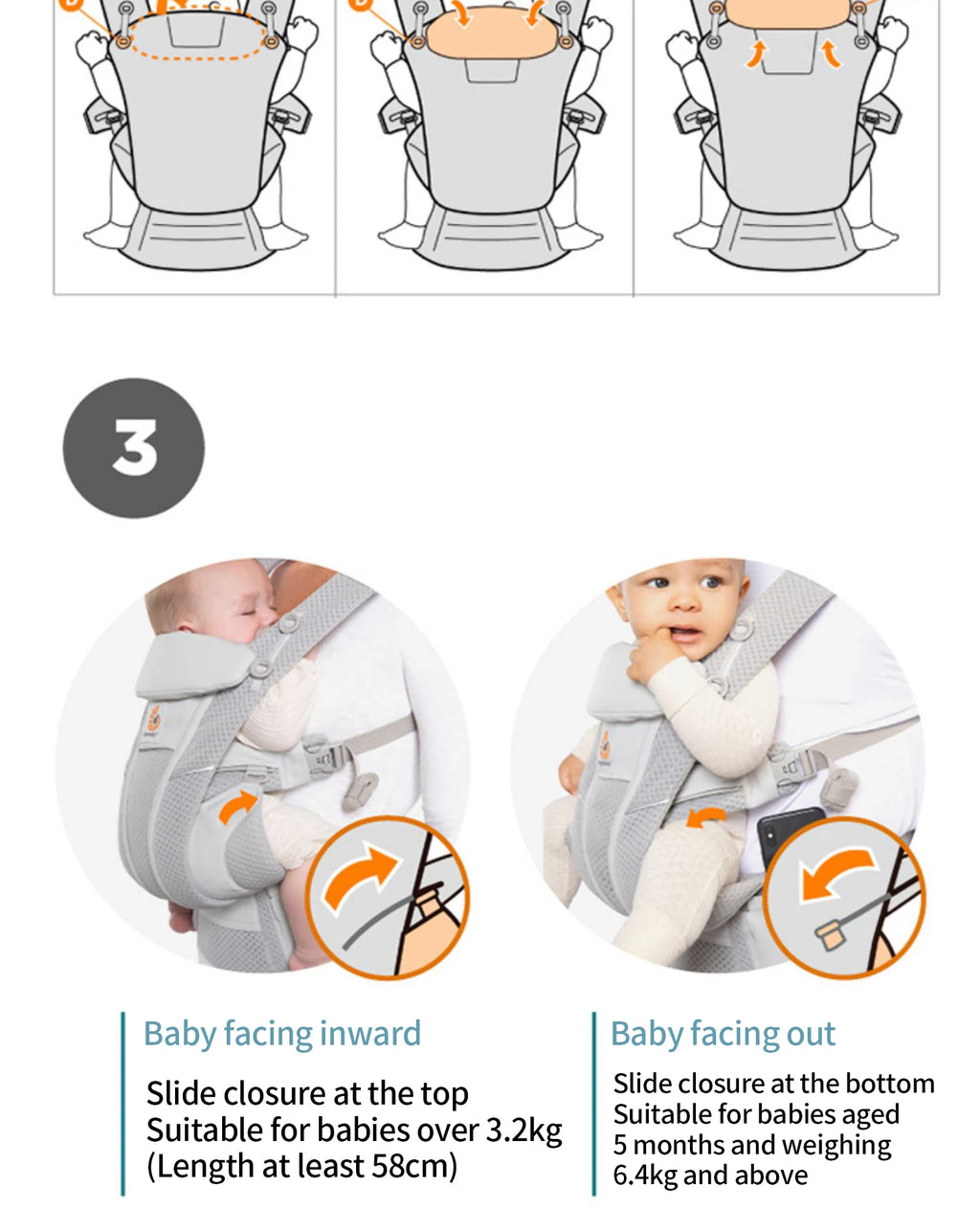 3

Baby facing inward

Slide closure at the top
Suitable for babies over 3.2kg
(Length at least 58cm)

Baby facing out

Slide closure at the bottom
Suitable for babies aged 5 months and weighing 6.4kg and above