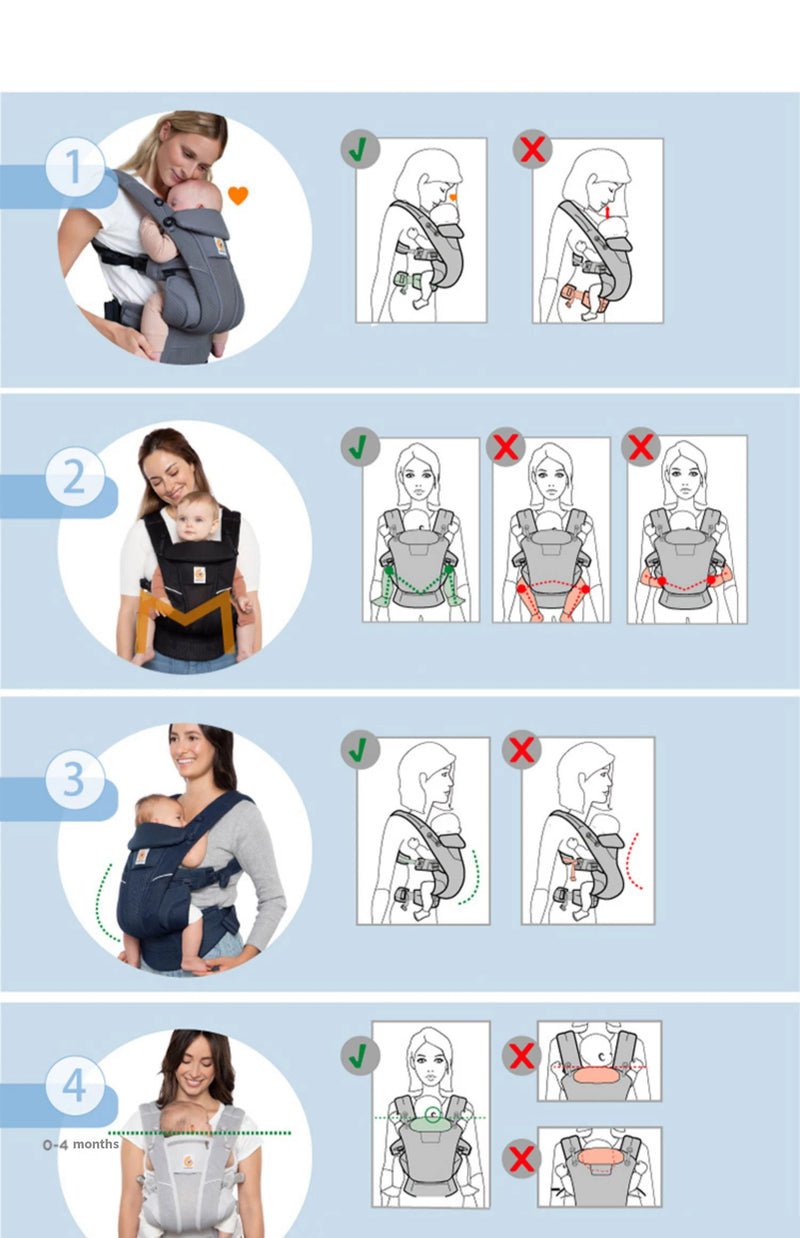 1

2

3

4

0-4 months