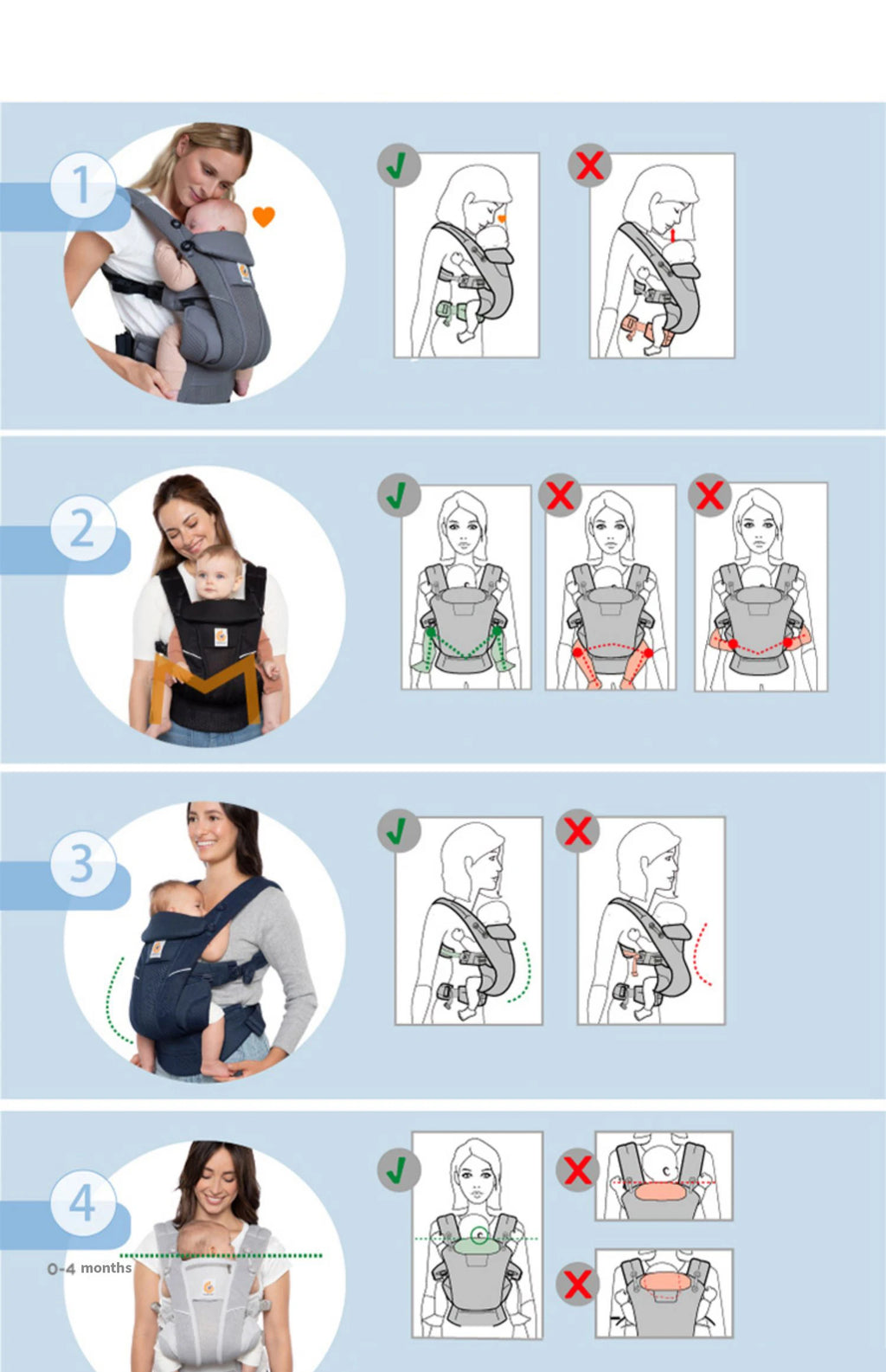 1

2

3

4

0-4 months